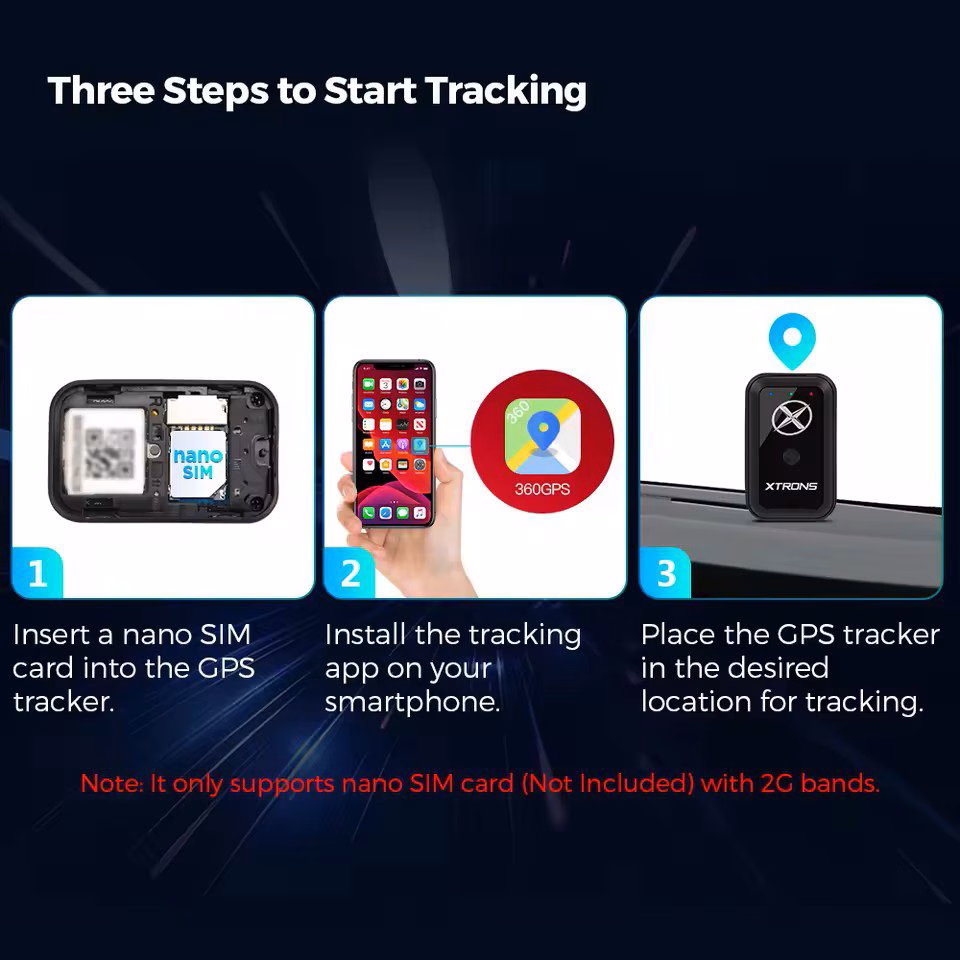 Three Steps to Start Tracking

nano SIM

1

Insert a nano SIM card into the GPS tracker.

360

360GPS

2

Install the tracking app on your smartphone.

XTRONS

3

Place the GPS tracker in the desired location for tracking.

Note: It only supports nano SIM card (Not Included) with 2G bands.